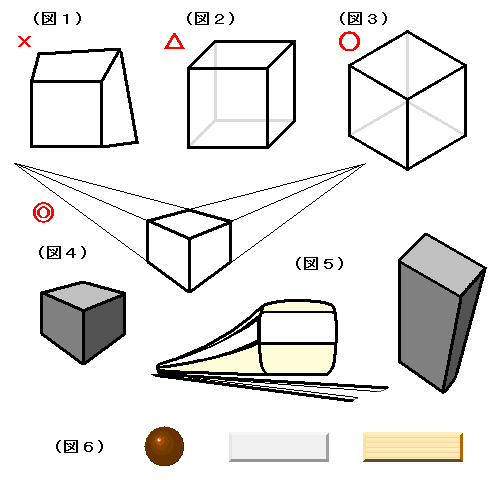 （図１）
×
（図２）
△
（図３）
○
◎
（図４）
（図５）
（図６）